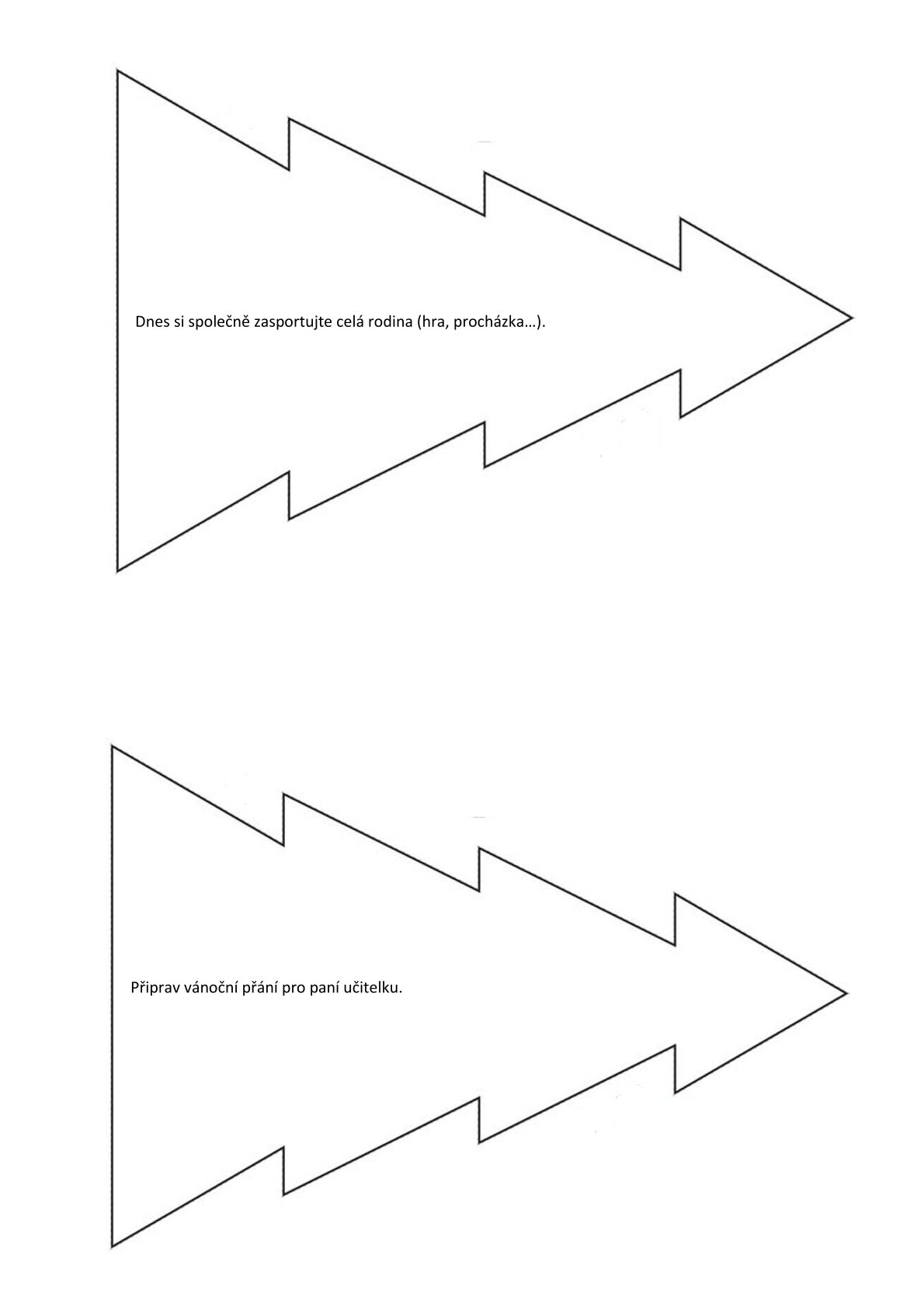 Dnes si společně zasportujte celá rodina (hra, procházka…).

Připrav vánoční přání pro paní učitelku.